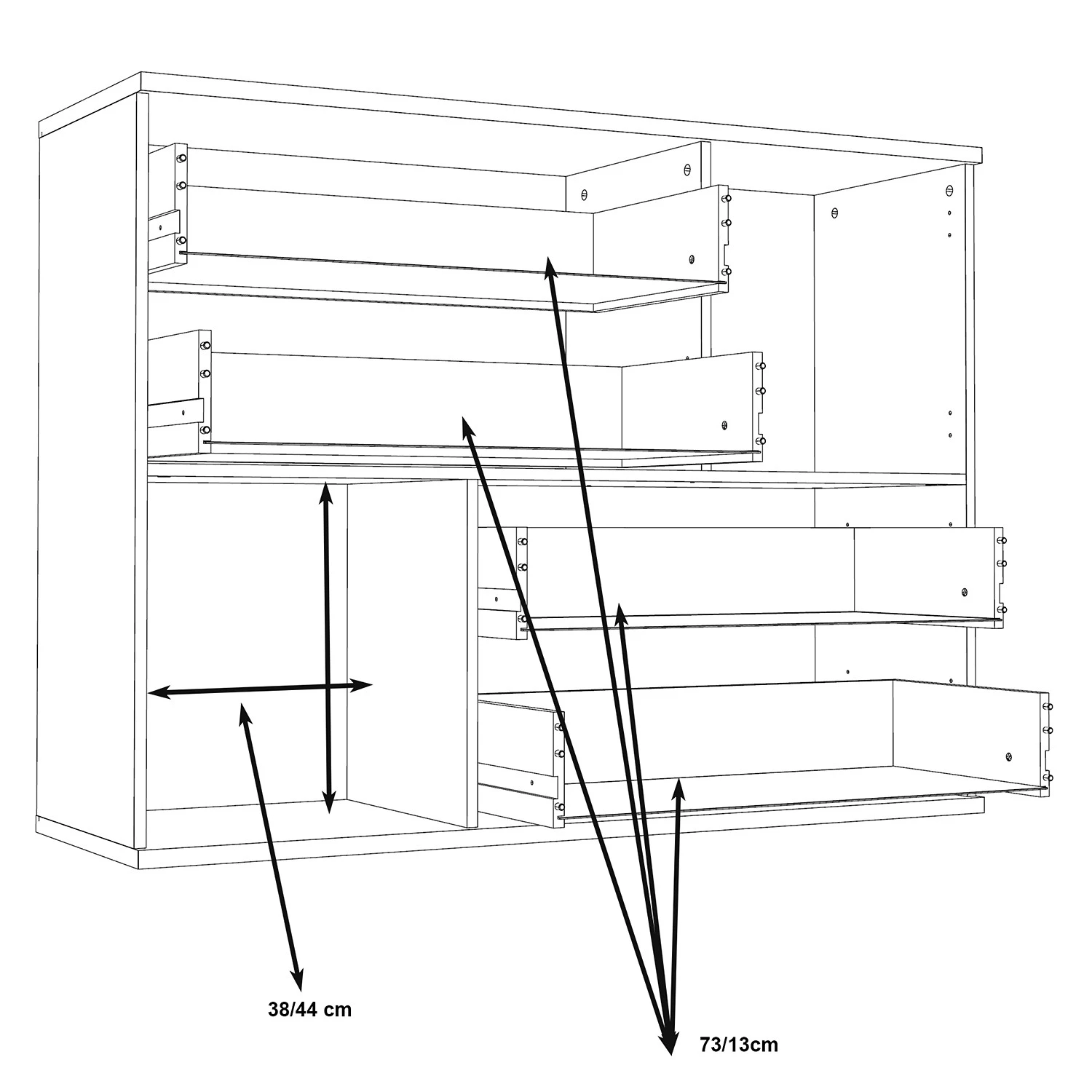 38/44 cm

73/13cm