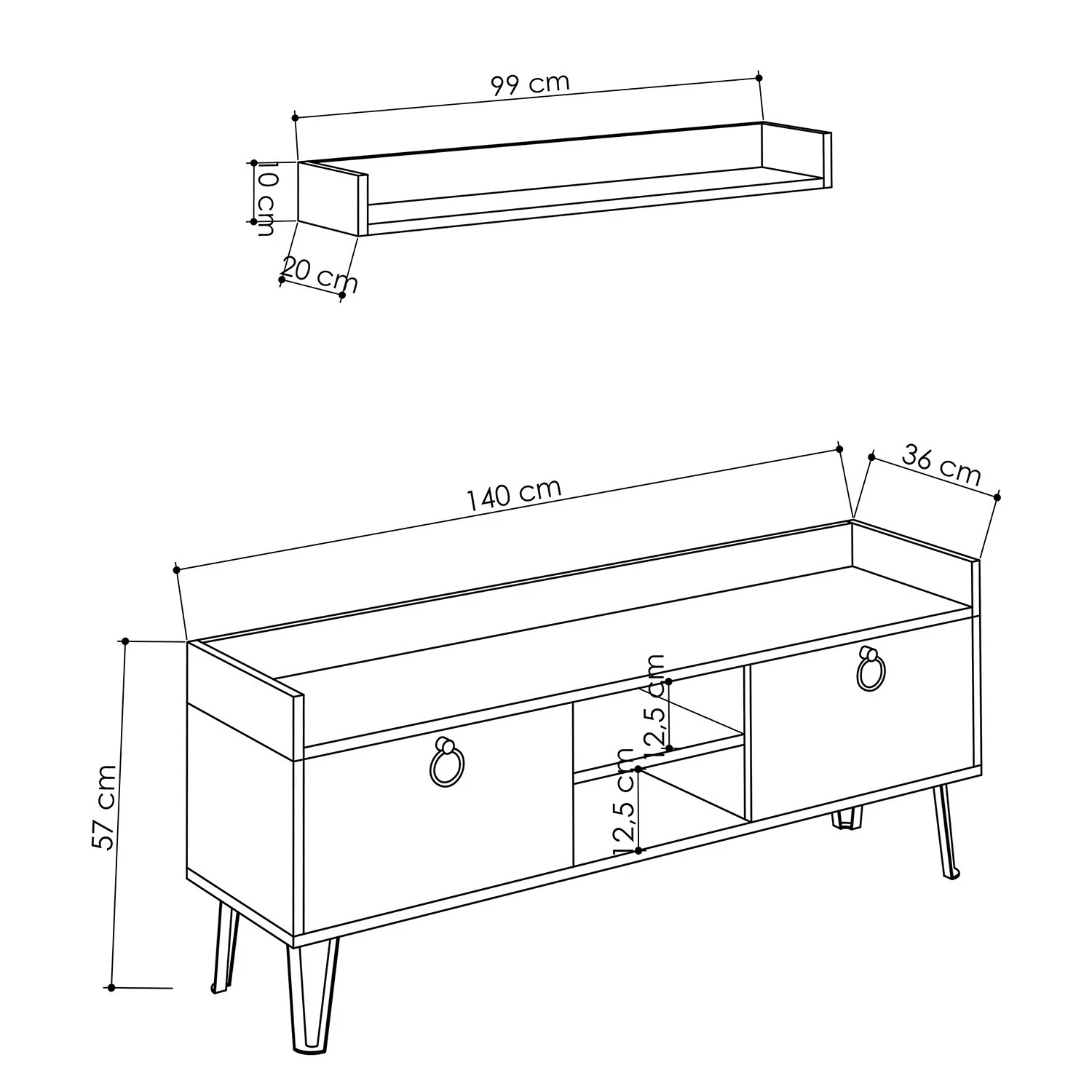 99 cm

10 cm

20 cm

140 cm

36 cm

57 cm

12,5 cm

12,5 cm