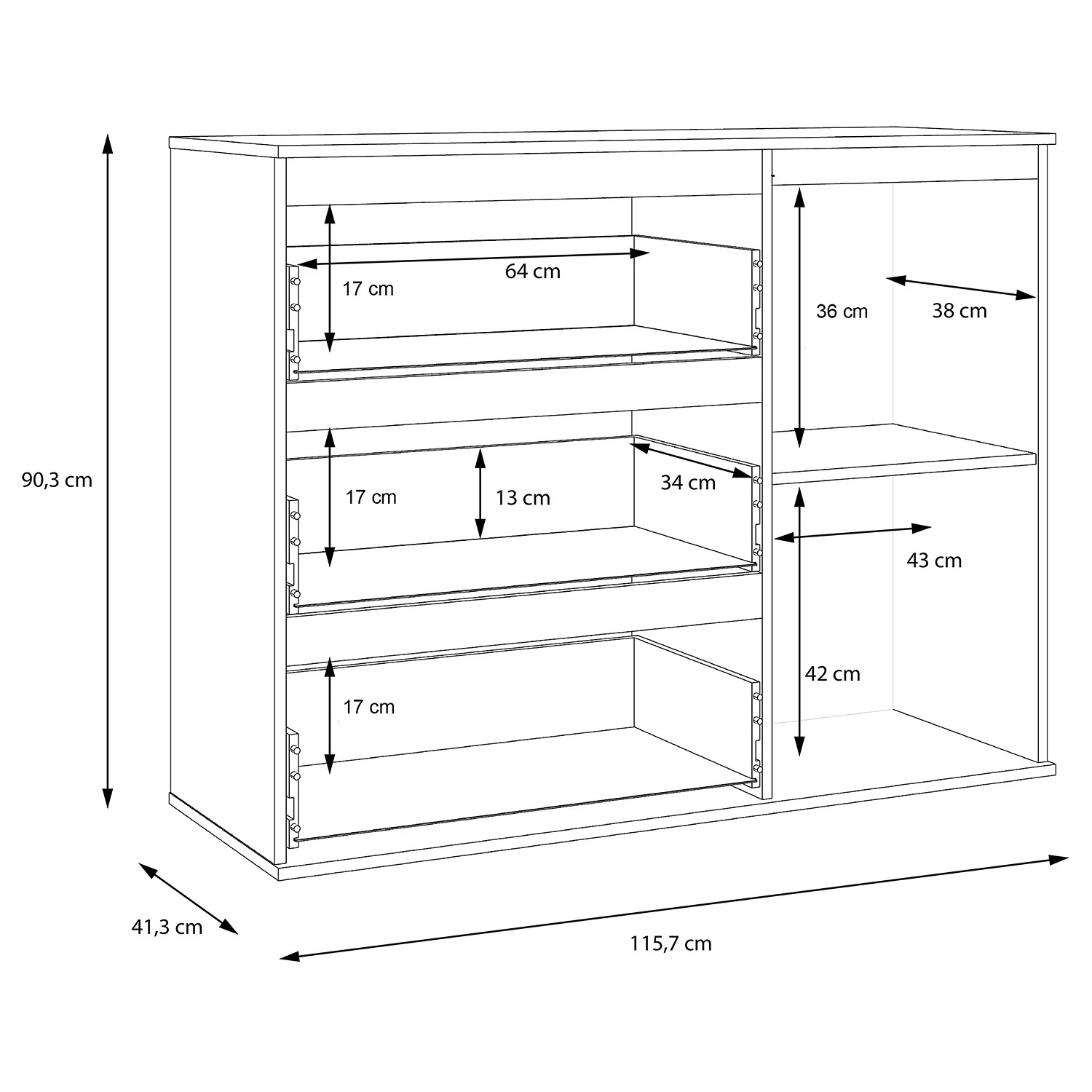 90,3 cm

17 cm

64 cm

36 cm

38 cm

17 cm

13 cm

34 cm

43 cm

17 cm

42 cm

41,3 cm

115,7 cm