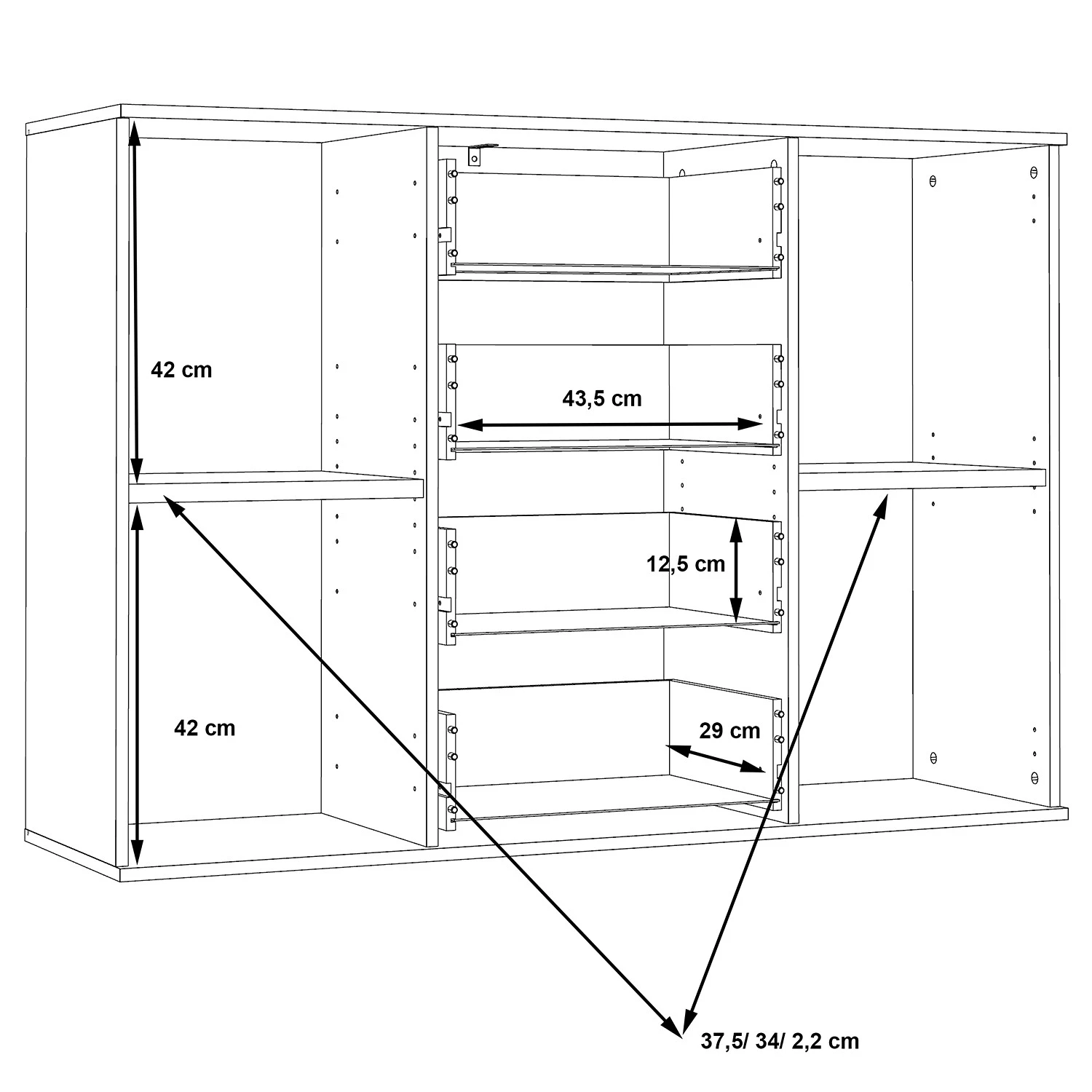 42 cm

43,5 cm

12,5 cm

42 cm

29 cm

37,5/ 34/ 2,2 cm