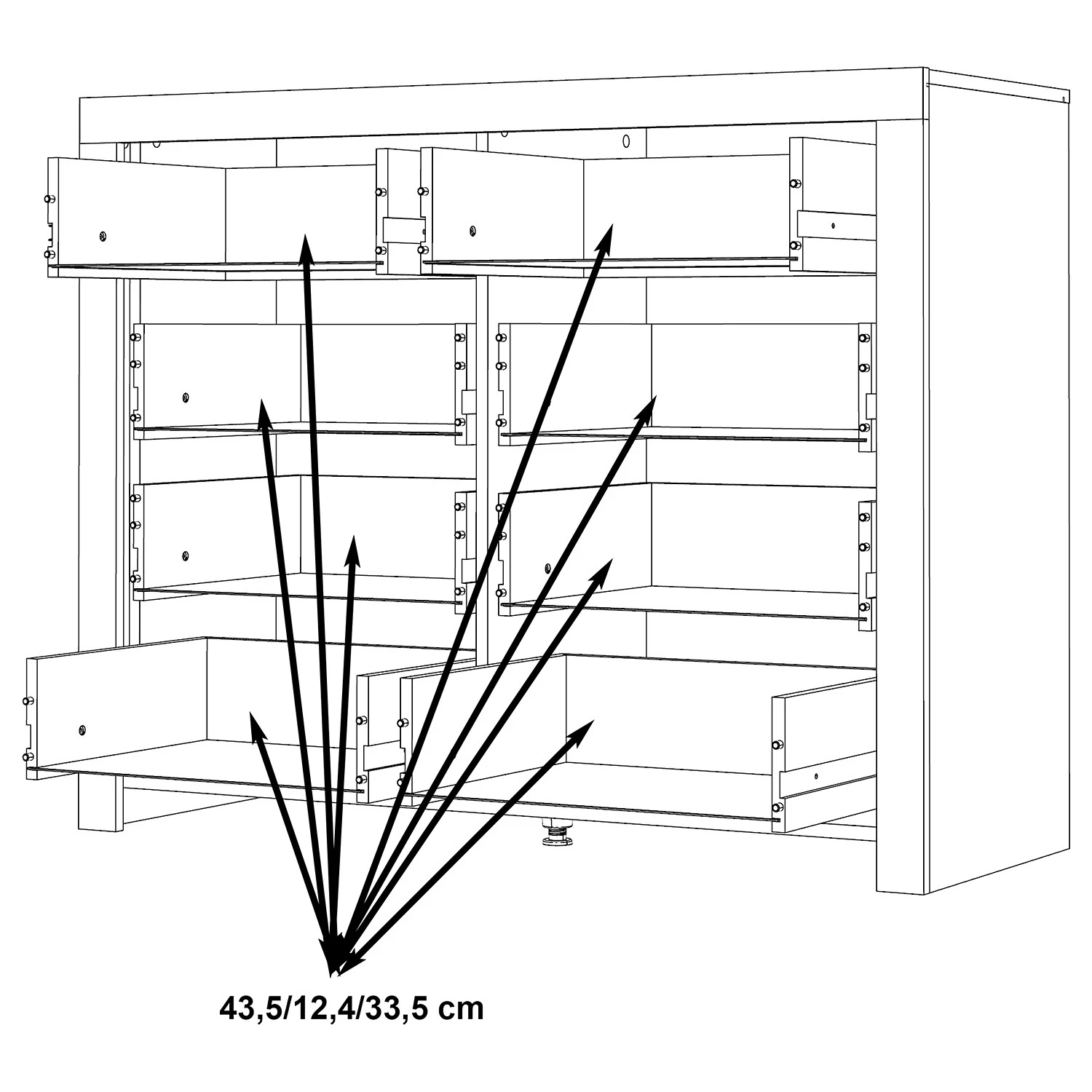 43,5/12,4/33,5 cm