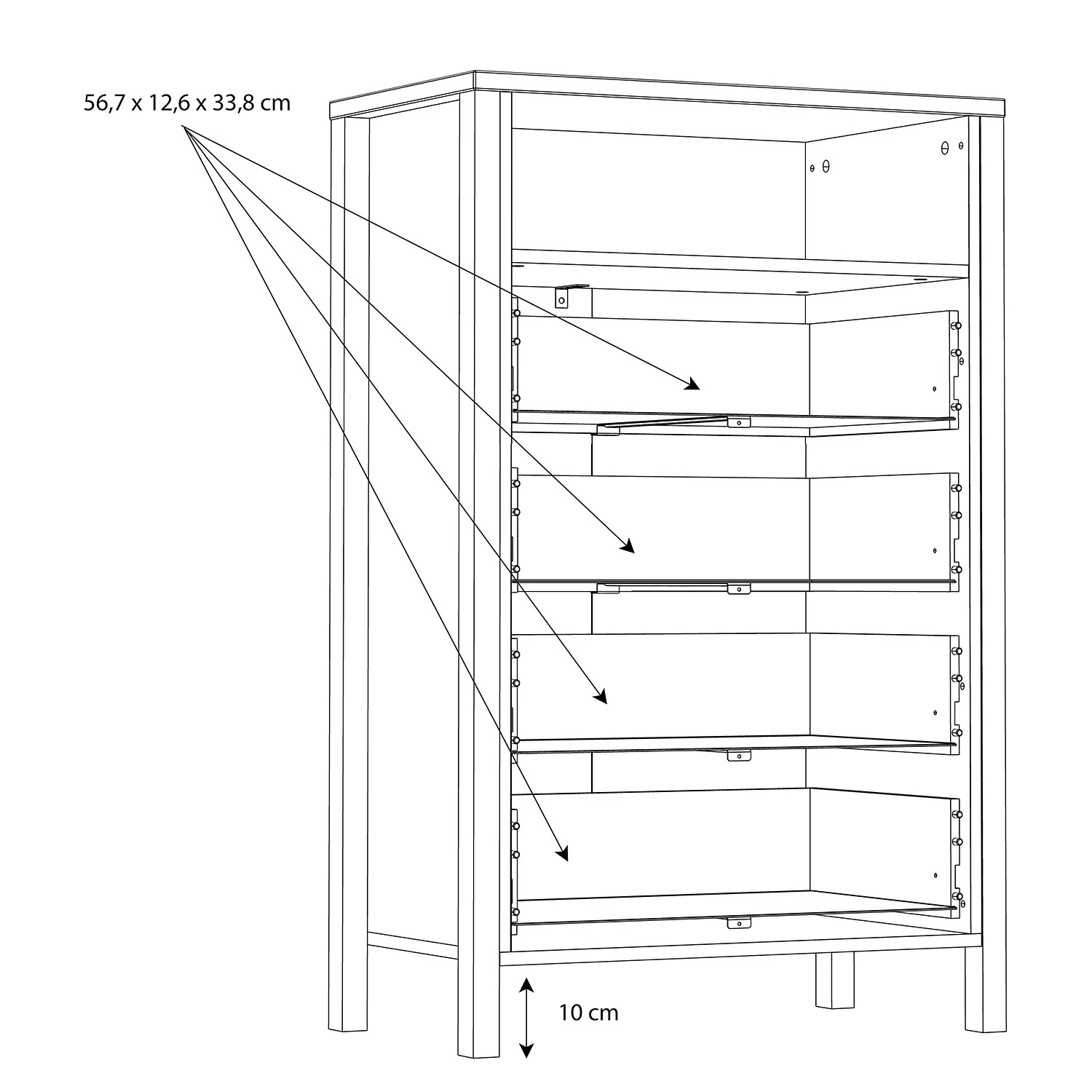 56,7 x 12,6 x 33,8 cm

10 cm